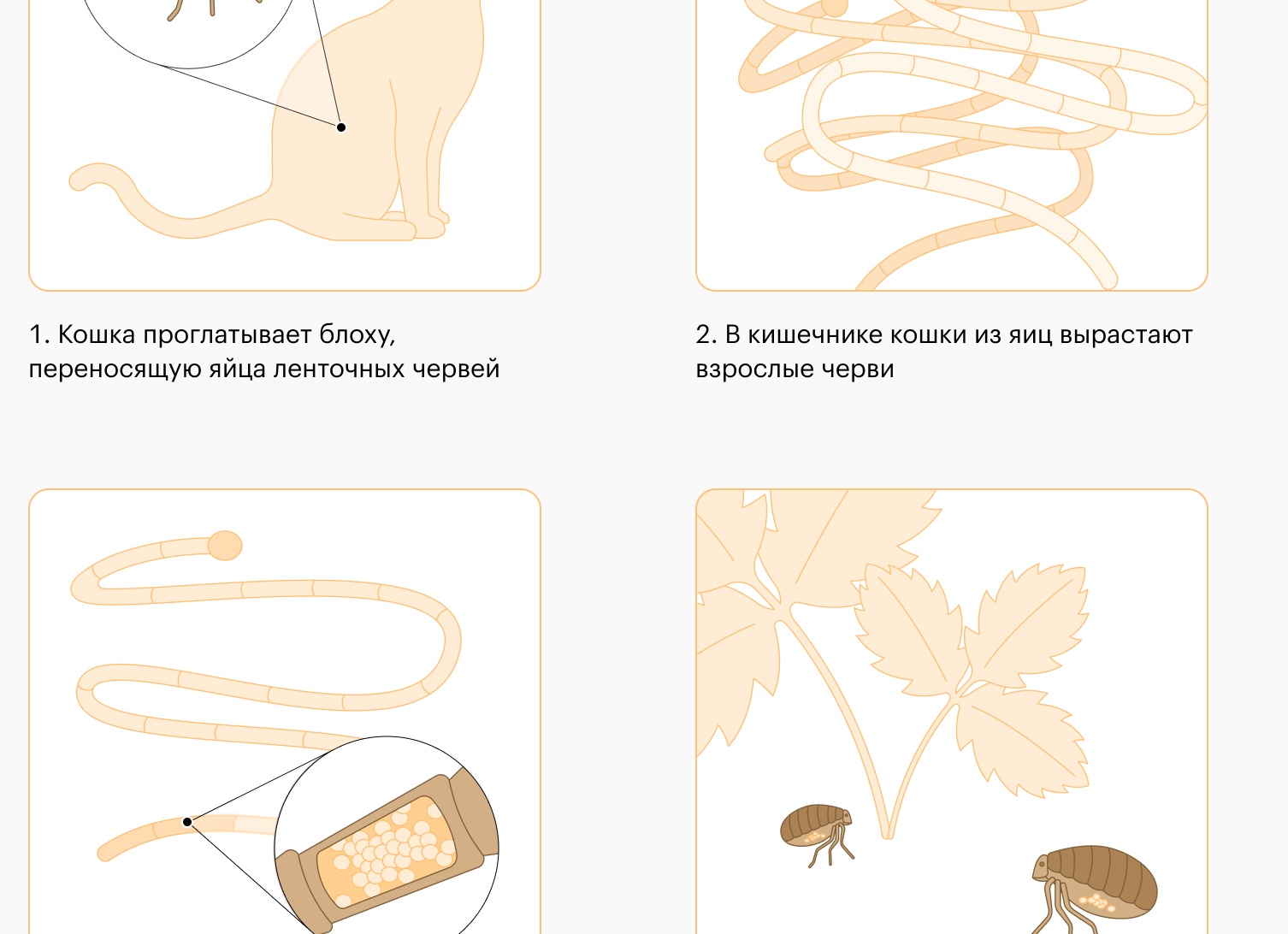 1. Кошка проглатывает блоху, переносящую яйца ленточных червей

2. В кишечнике кошки из яиц вырастают взрослые черви